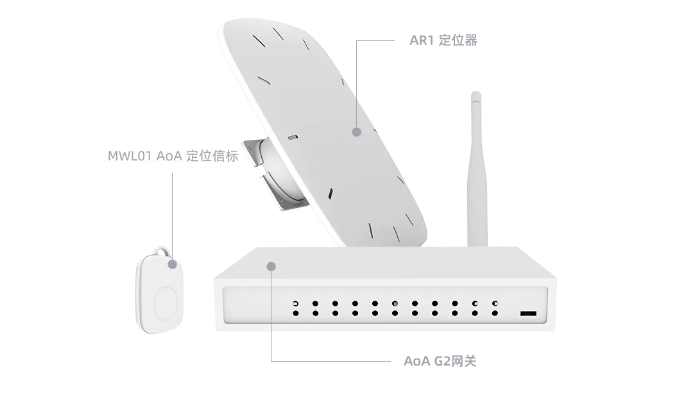 AR1 定位器

MWL01 AoA 定位信标

AoA G2网关